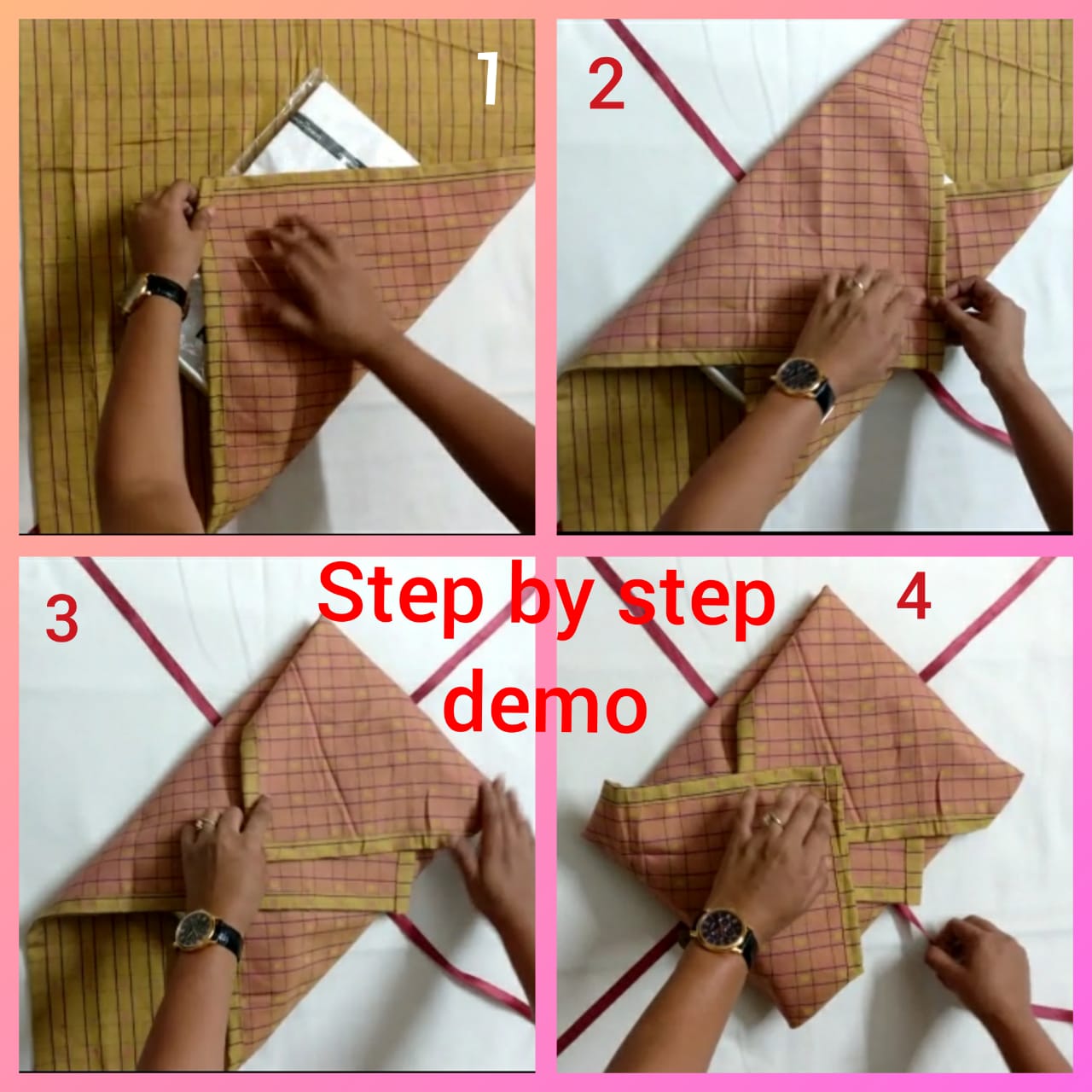 1

2

3

Step by step demo

4